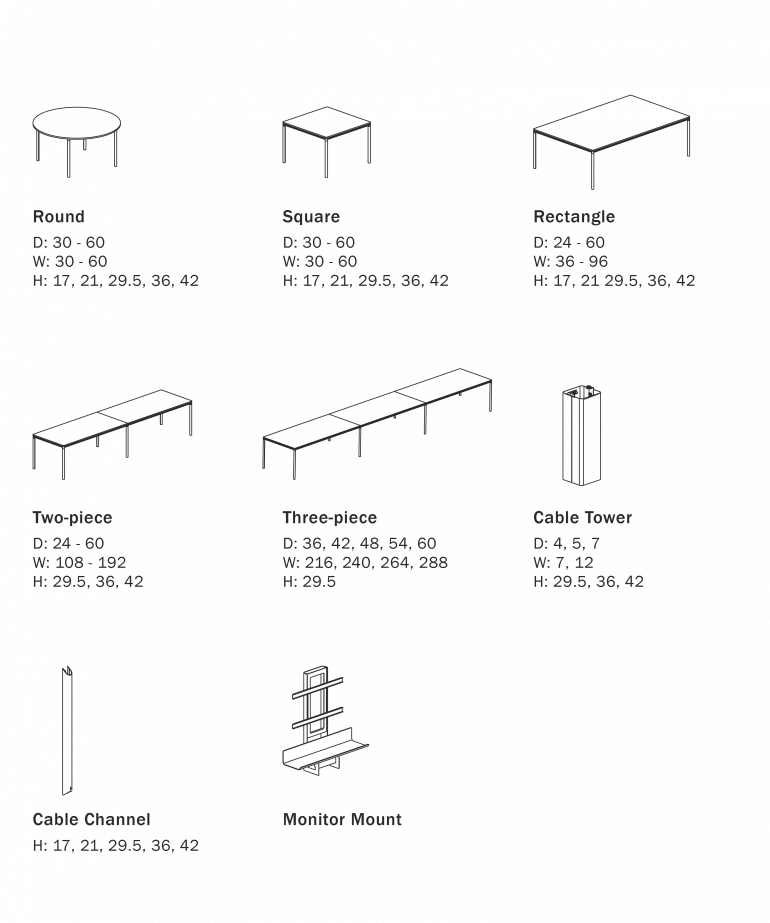 Round
D: 30 - 60
W: 30 - 60
H: 17, 21, 29.5, 36, 42

Square
D: 30 - 60
W: 30 - 60
H: 17, 21, 29.5, 36, 42

Rectangle
D: 24 - 60
W: 36 - 96
H: 17, 21 29.5, 36, 42

Two-piece
D: 24 - 60
W: 108 - 192
H: 29.5, 36, 42

Three-piece
D: 36, 42, 48, 54, 60
W: 216, 240, 264, 288
H: 29.5

Cable Tower
D: 4, 5, 7
W: 7, 12
H: 29.5, 36, 42

Cable Channel
H: 17, 21, 29.5, 36, 42

Monitor Mount